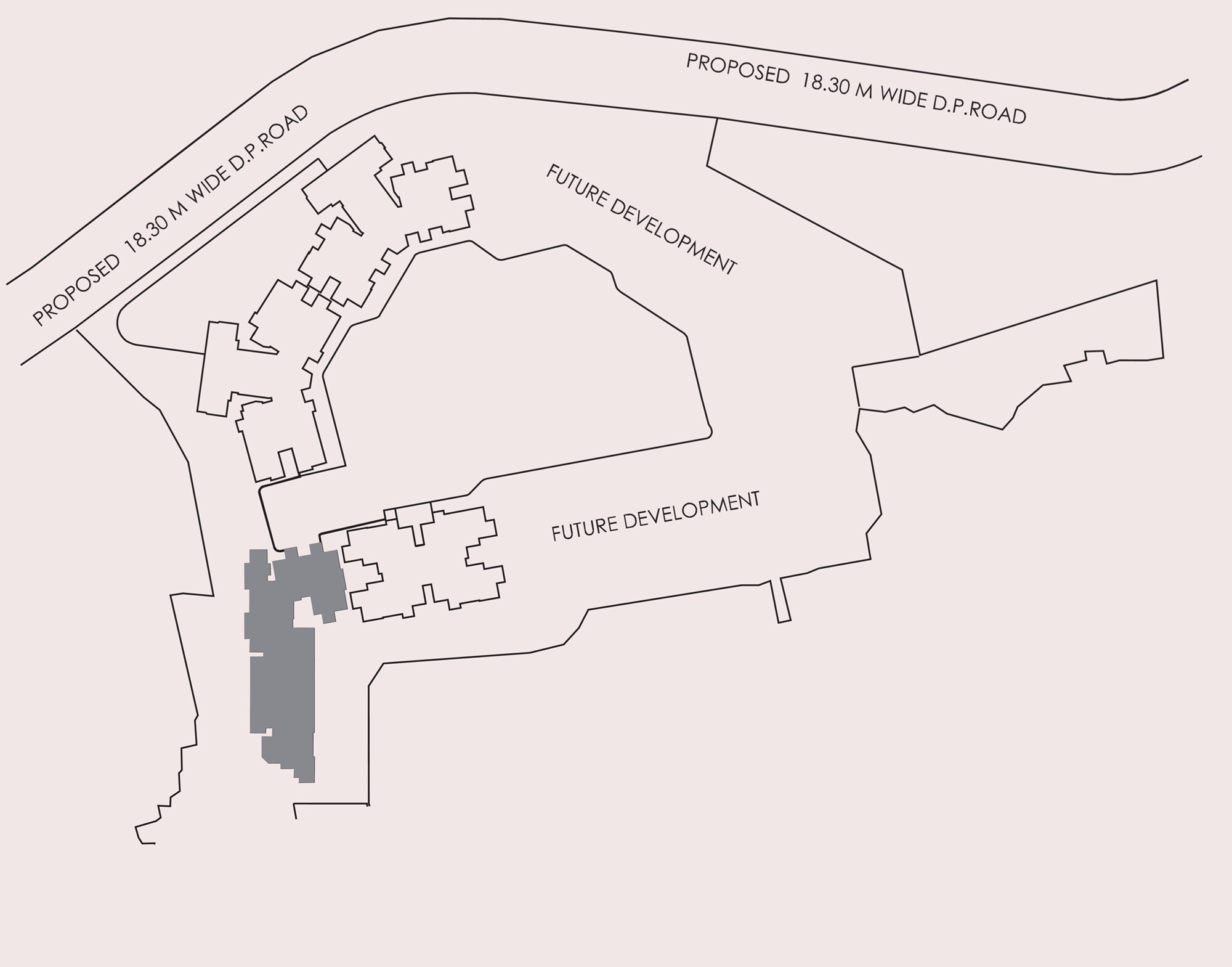 PROPOSED 18.30 M WIDE D.P.ROAD

PROPOSED 18.30 M WIDE D.P.ROAD

FUTURE DEVELOPMENT

FUTURE DEVELOPMENT