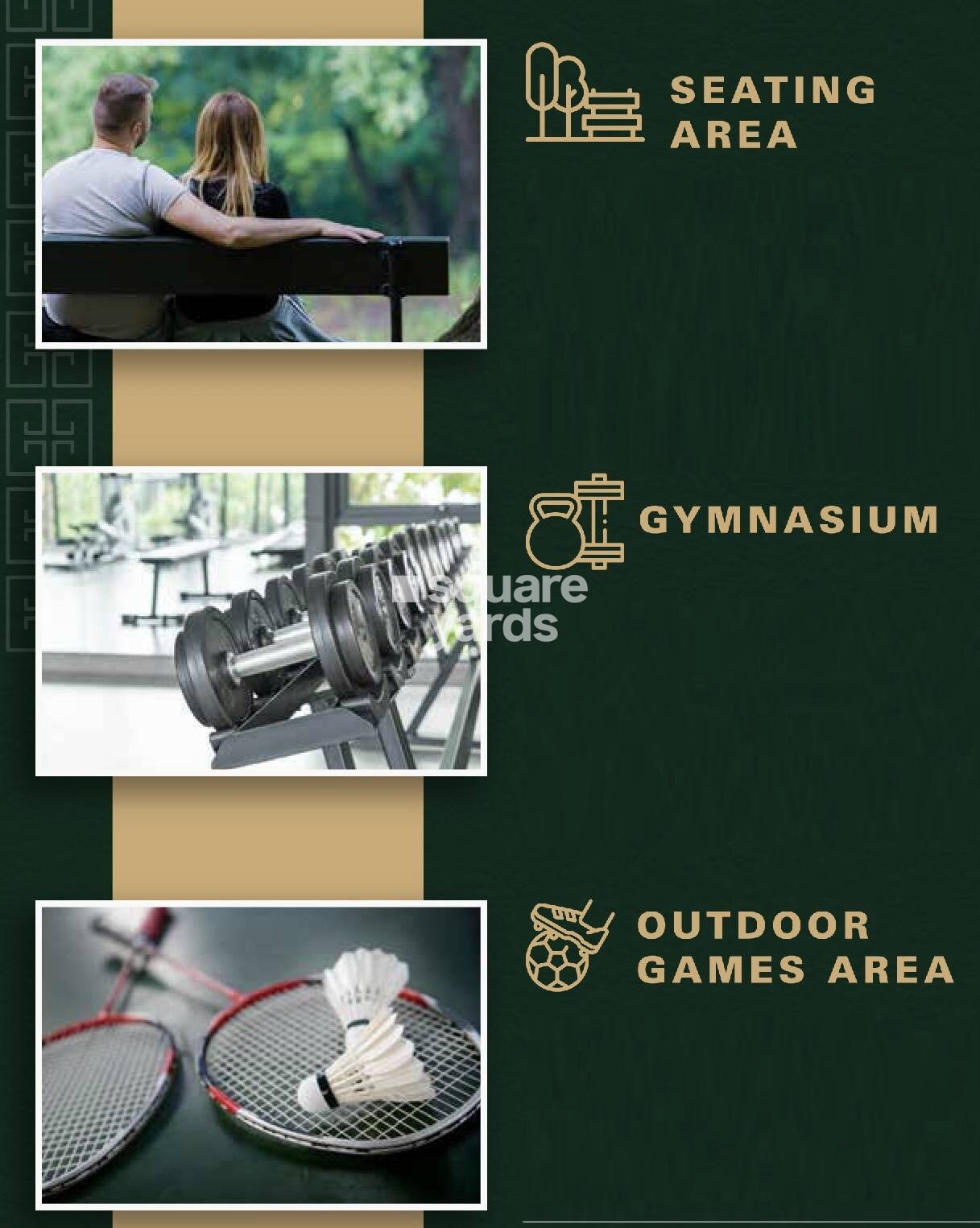 SEATING AREA

GYMNASIUM

square yards

OUTDOOR GAMES AREA